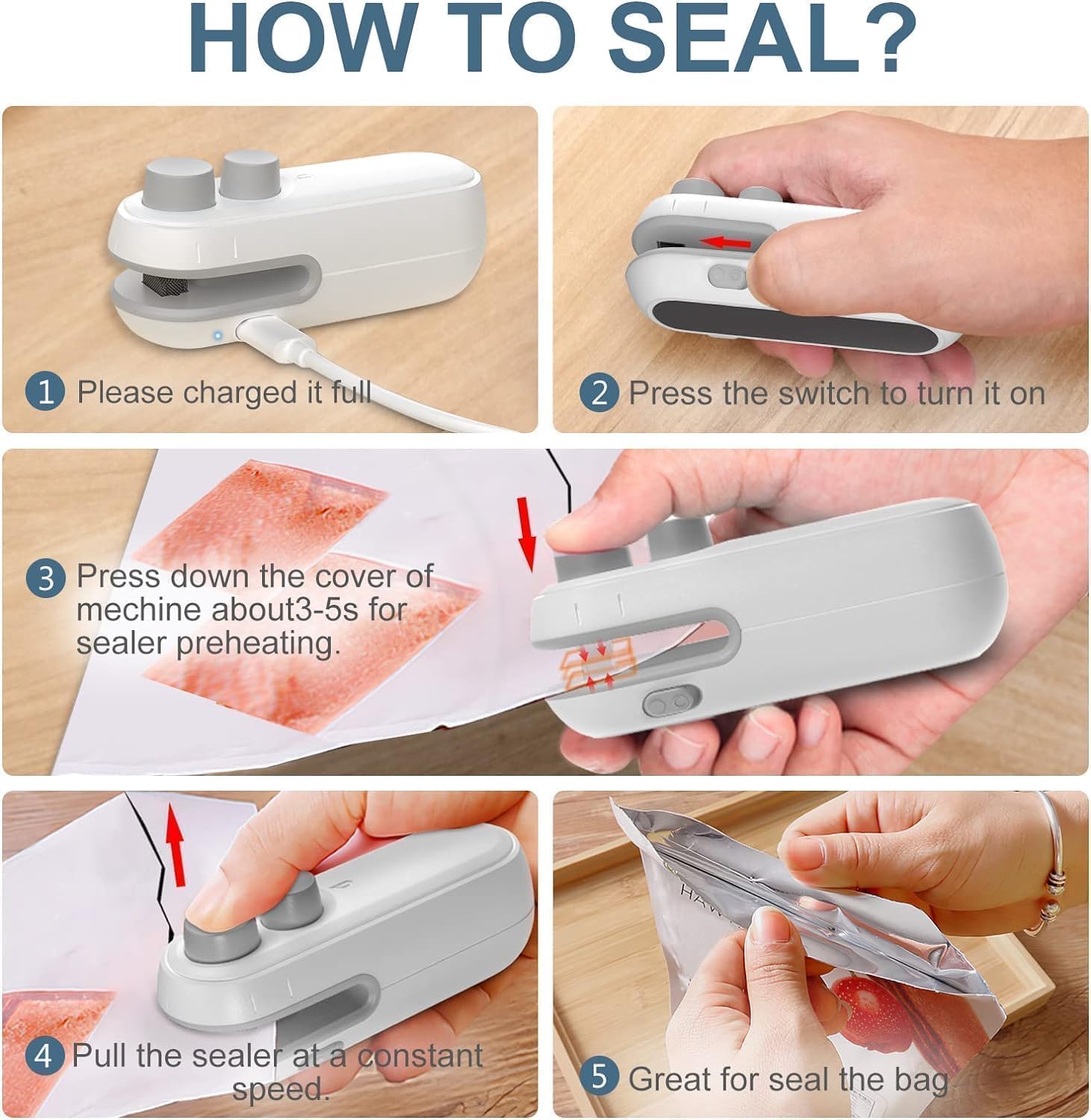 HOW TO SEAL?

1 Please charged it full

2 Press the switch to turn it on

3 Press down the cover of mechine about3-5s for sealer preheating.

4 Pull the sealer at a constant speed.

HAW

5 Great for seal the bag